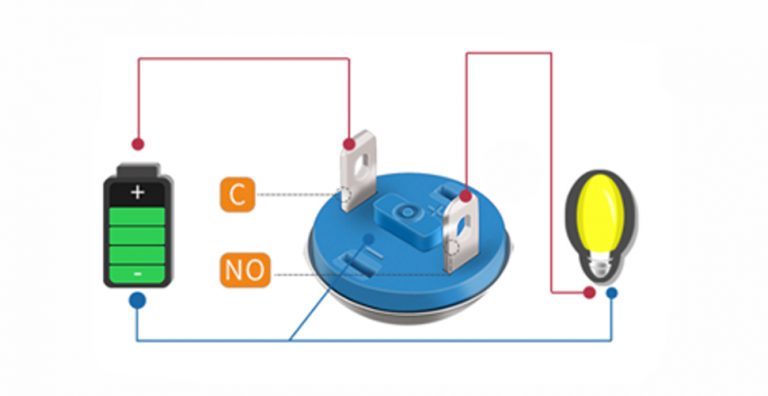 +
-
C
NO