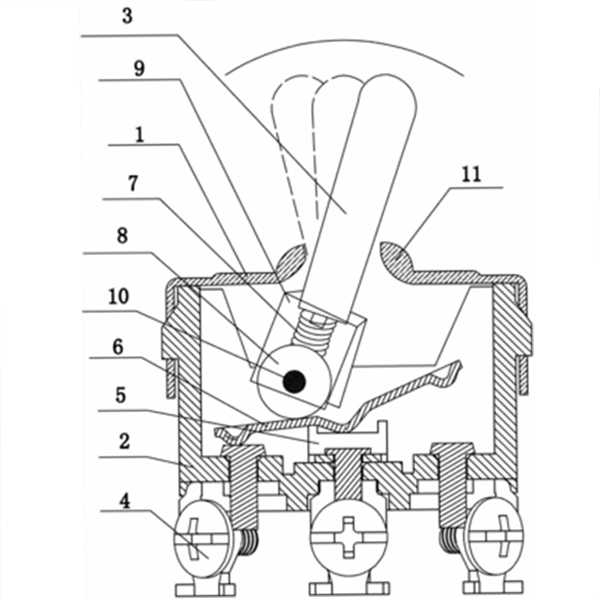 3
9
1
7
8
10
6
5
2
4
11