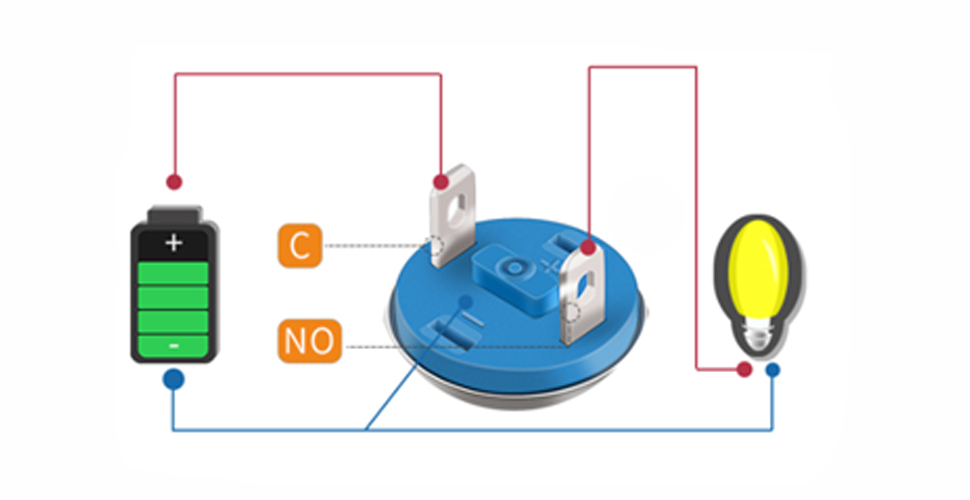 +
-
C
NO