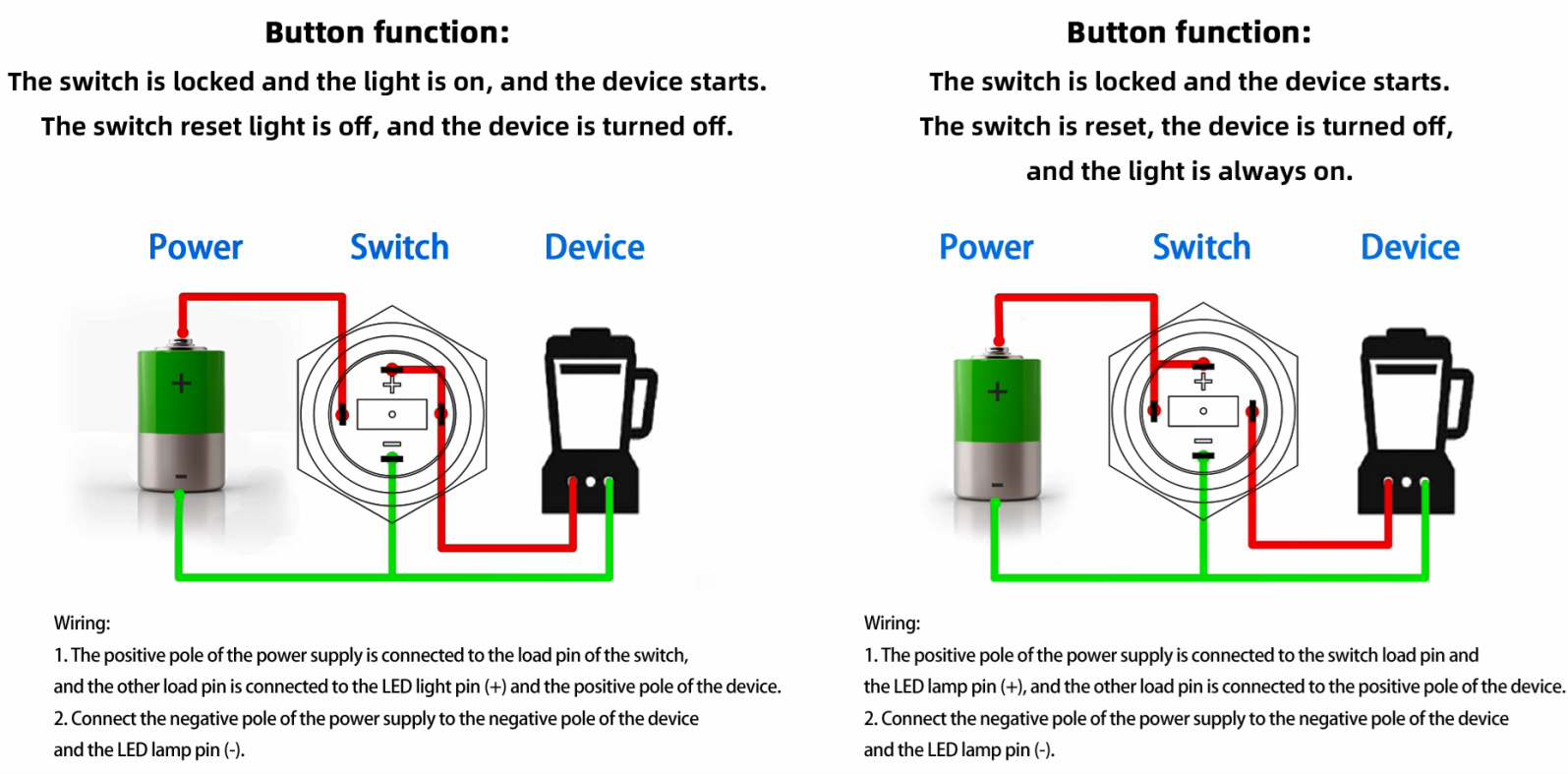 Button function:

The switch is locked and the light is on, and the device starts.

The switch reset light is off, and the device is turned off.

Power Switch Device

+

-

+

-

Wiring:

1. The positive pole of the power supply is connected to the load pin of the switch, and the other load pin is connected to the LED light pin (+) and the positive pole of the device.

2. Connect the negative pole of the power supply to the negative pole of the device and the LED lamp pin (-).

Button function:

The switch is locked and the device starts.

The switch is reset, the device is turned off, and the light is always on.

Power Switch Device

+

-

+

-

Wiring:

1. The positive pole of the power supply is connected to the switch load pin and the LED lamp pin (+), and the other load pin is connected to the positive pole of the device.

2. Connect the negative pole of the power supply to the negative pole of the device and the LED lamp pin (-).