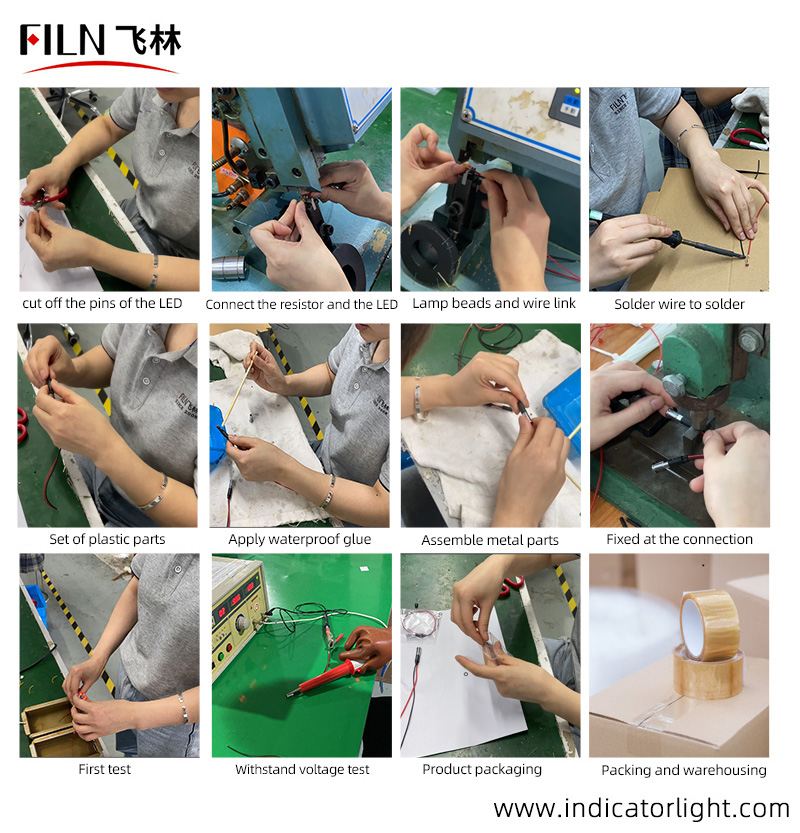 FILN 飞林

cut off the pins of the LED

Connect the resistor and the LED

Lamp beads and wire link

Solder wire to solder

Set of plastic parts

Apply waterproof glue

Assemble metal parts

Fixed at the connection

First test

Withstand voltage test

Product packaging

Packing and warehousing

www.indicatorlight.com